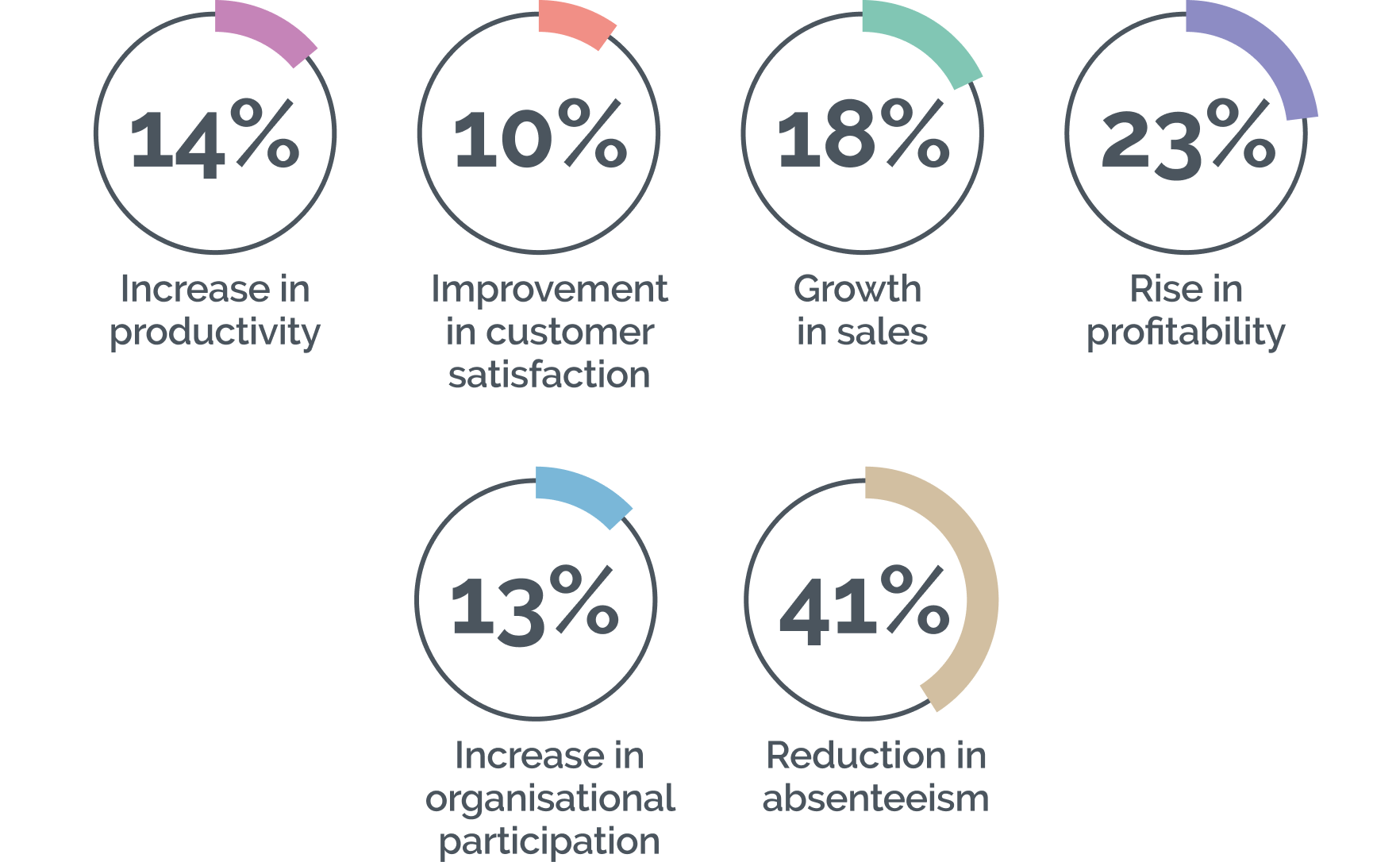 14%
Increase in productivity

10%
Improvement in customer satisfaction

18%
Growth in sales

23%
Rise in profitability

13%
Increase in organisational participation

41%
Reduction in absenteeism