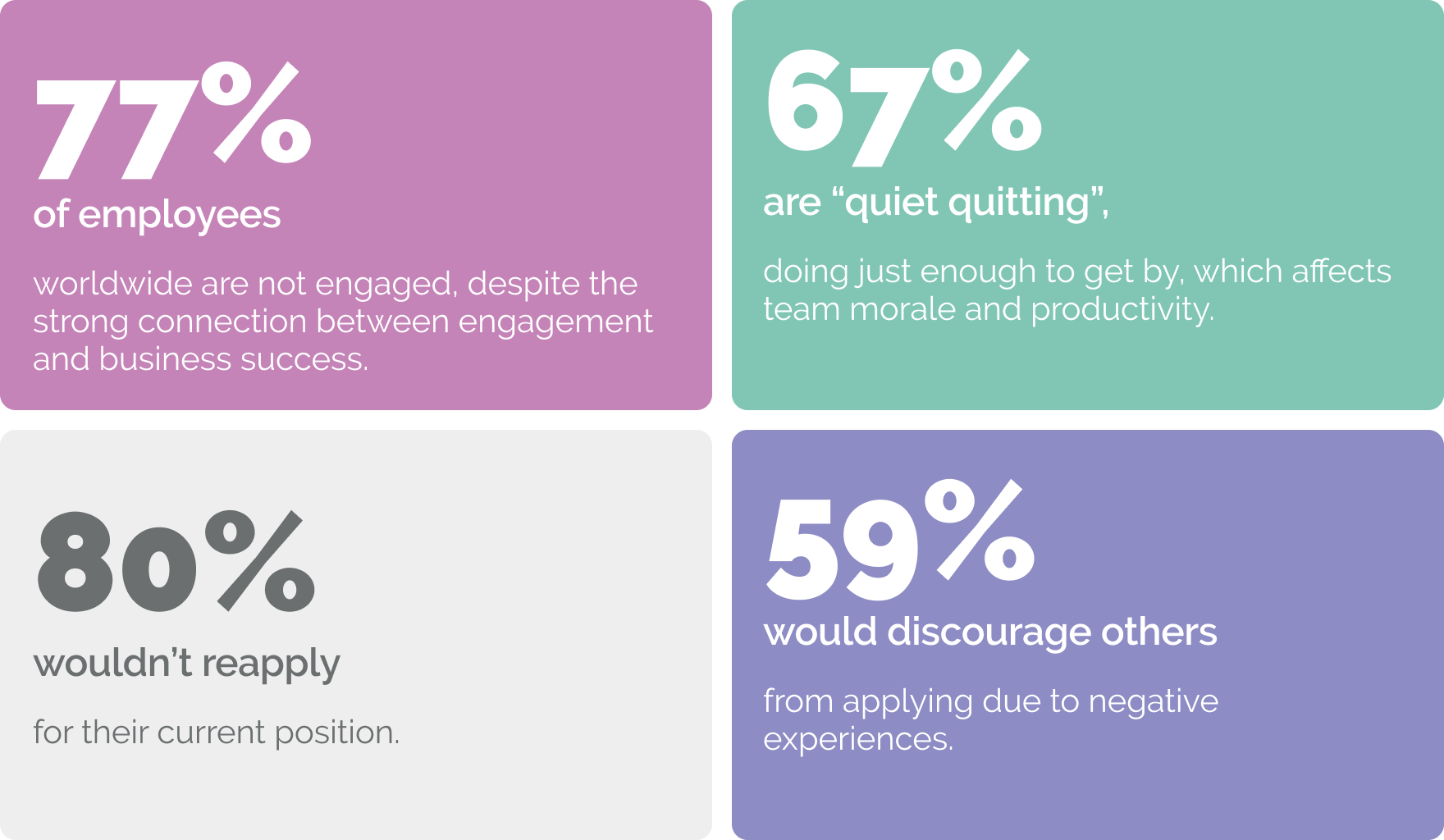 77%
of employees

worldwide are not engaged, despite the strong connection between engagement and business success.

67%
are “quiet quitting”,

doing just enough to get by, which affects team morale and productivity.

80%
wouldn’t reapply

for their current position.

59%
would discourage others

from applying due to negative experiences.