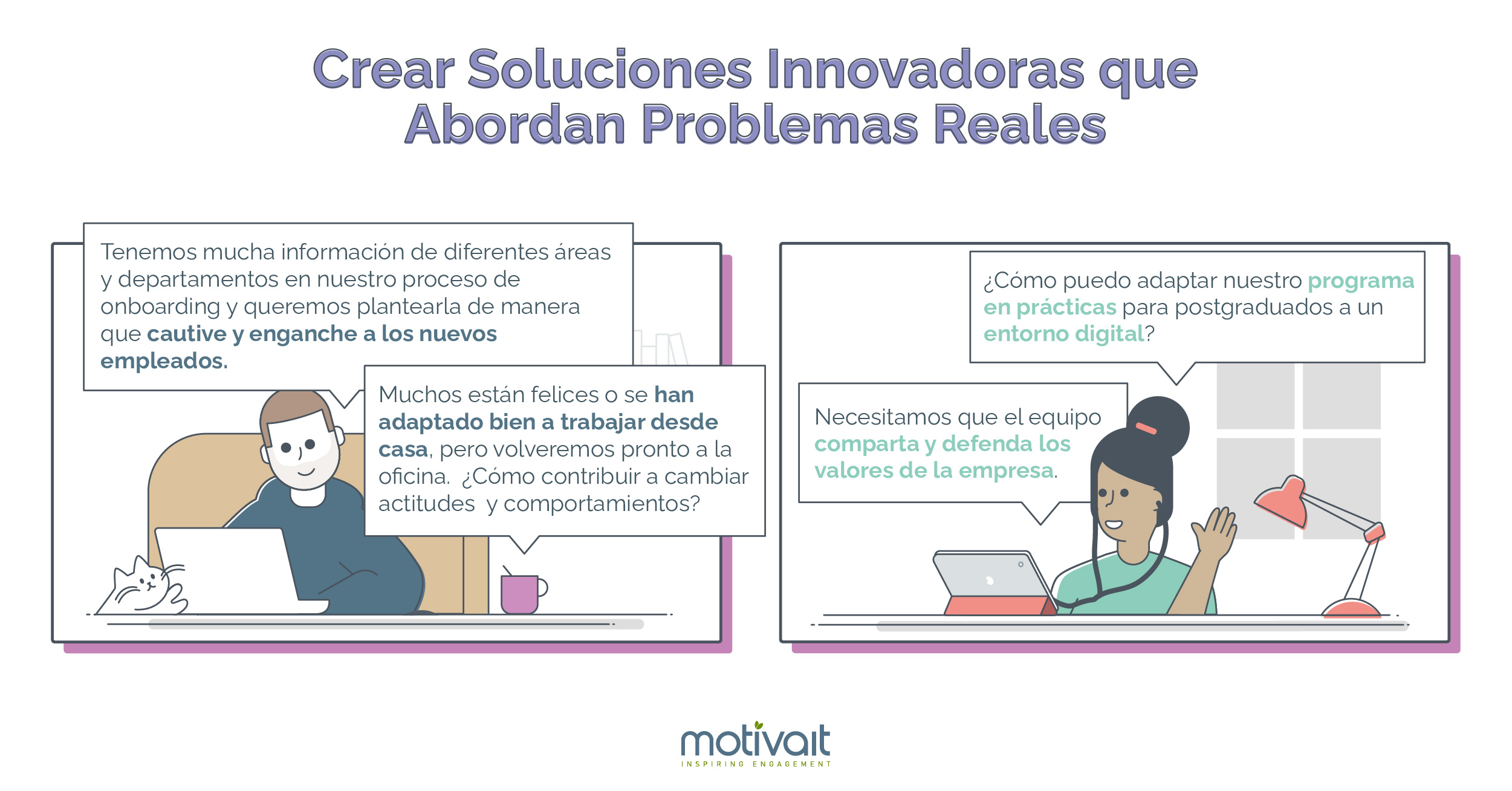 Crear Soluciones Innovadoras que Abordan Problemas Reales

Tenemos mucha información de diferentes áreas y departamentos en nuestro proceso de onboarding y queremos plantearla de manera que cautive y enganche a los nuevos empleados.

Muchos están felices o se han adaptado bien a trabajar desde casa, pero volveremos pronto a la oficina. ¿Cómo contribuir a cambiar actitudes y comportamientos?

¿Cómo puedo adaptar nuestro programa en prácticas para postgraduados a un entorno digital?

Necesitamos que el equipo comparta y defenda los valores de la empresa.

motivait
INSPIRING ENGAGEMENT