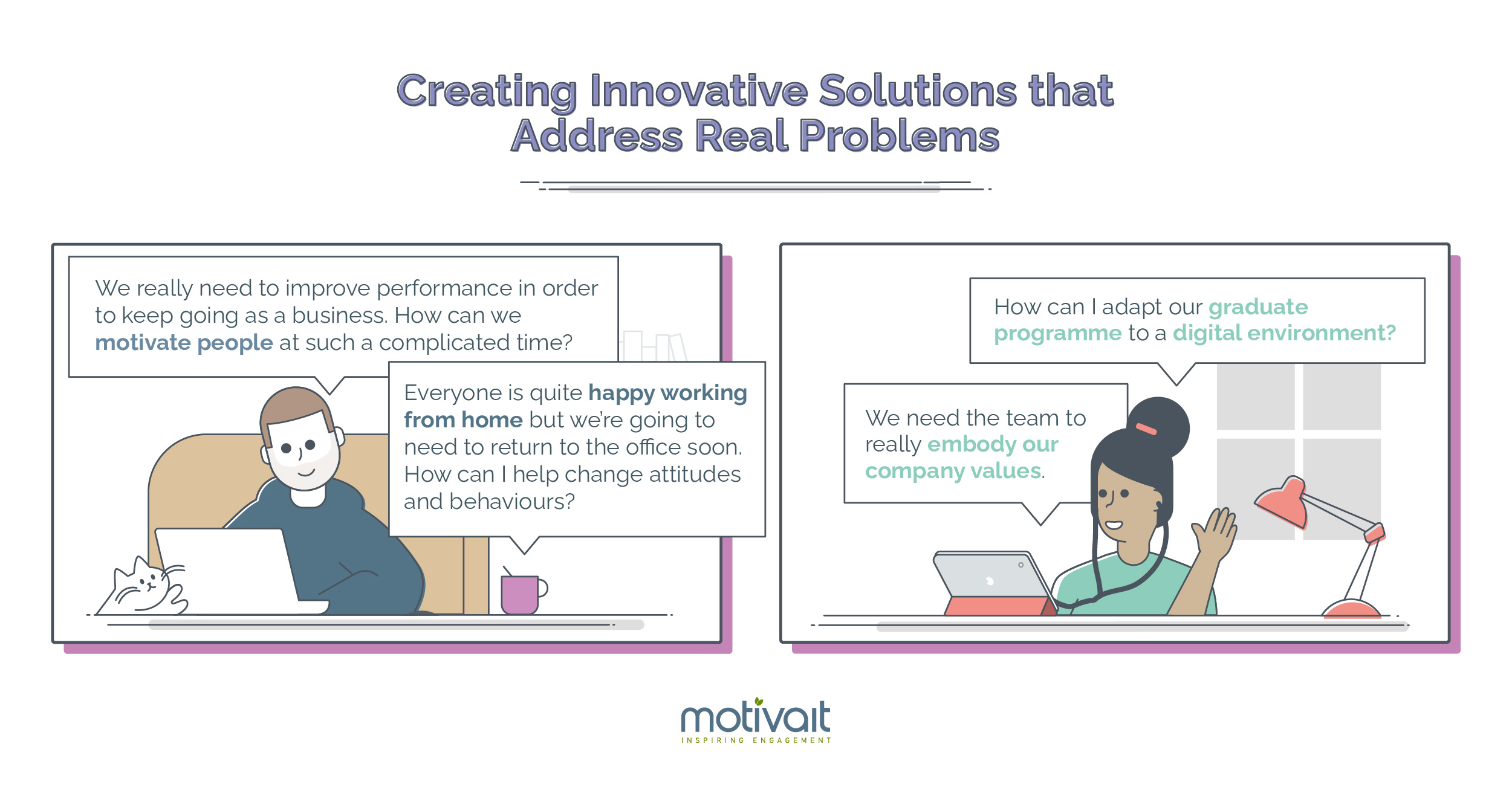 Creating Innovative Solutions that Address Real Problems

We really need to improve performance in order to keep going as a business. How can we motivate people at such a complicated time?

Everyone is quite happy working from home but we're going to need to return to the office soon. How can I help change attitudes and behaviours?

How can I adapt our graduate programme to a digital environment?

We need the team to really embody our company values.

motivait
INSPIRING ENGAGEMENT