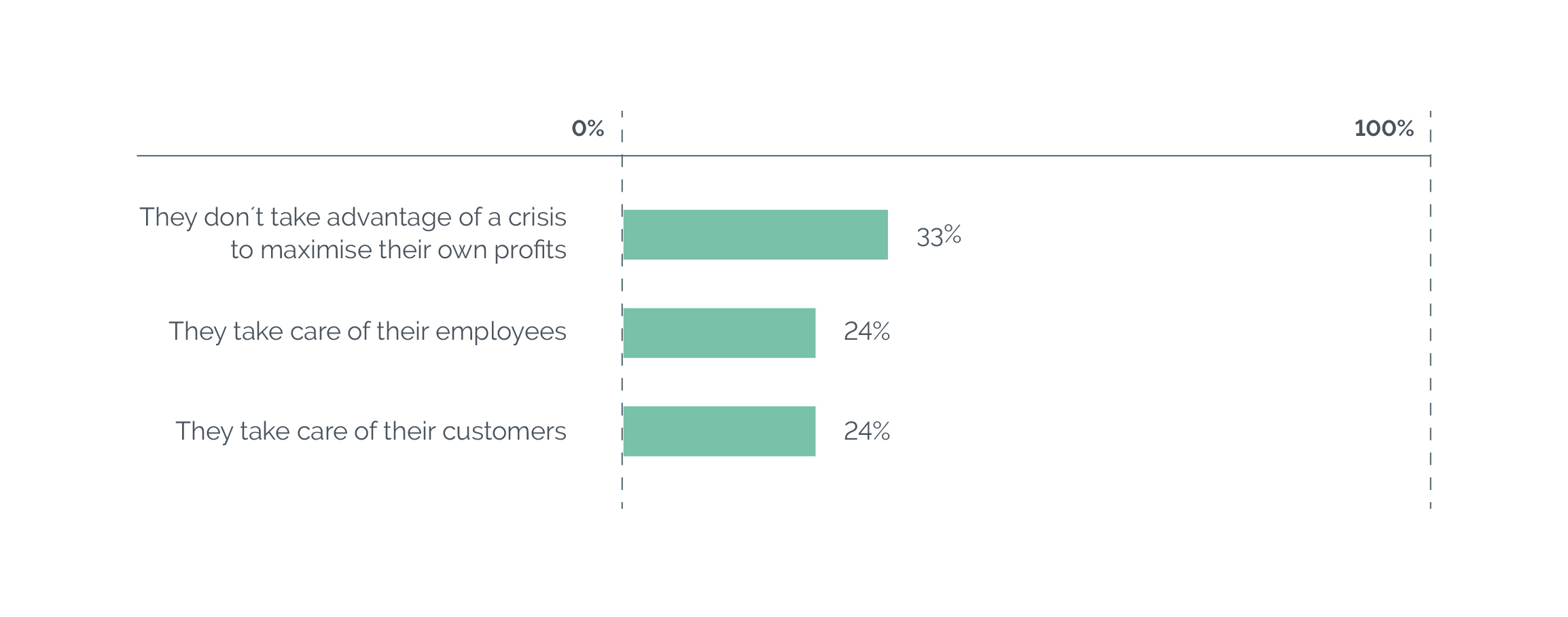 0%

100%

They don´t take advantage of a crisis to maximise their own profits

33%

They take care of their employees

24%

They take care of their customers

24%