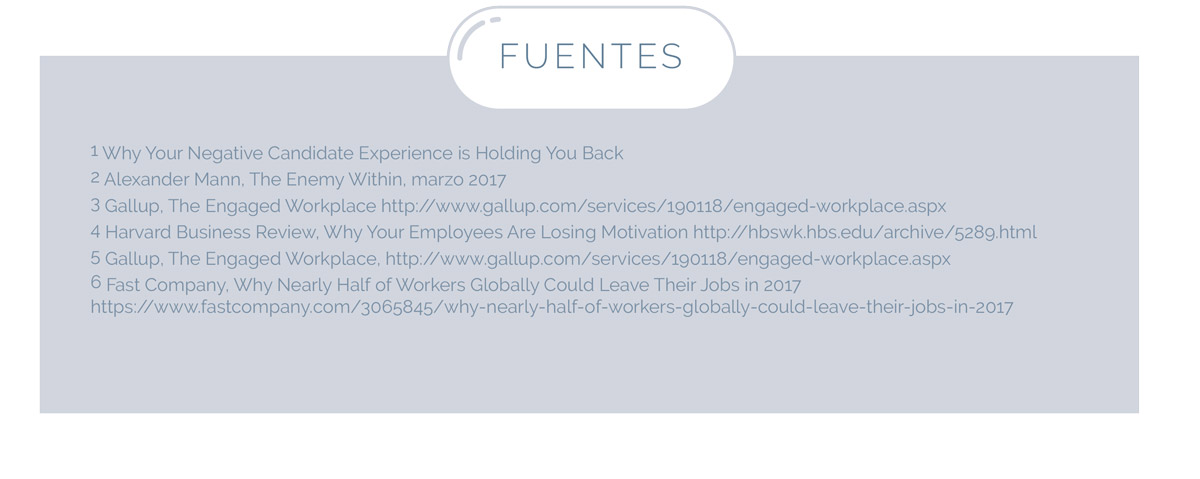 FUENTES

1 Why Your Negative Candidate Experience is Holding You Back
2 Alexander Mann, The Enemy Within, marzo 2017
3 Gallup, The Engaged Workplace http://www.gallup.com/services/190118/engaged-workplace.aspx
4 Harvard Business Review, Why Your Employees Are Losing Motivation http://hbswk.hbs.edu/archive/5289.html
5 Gallup, The Engaged Workplace, http://www.gallup.com/services/190118/engaged-workplace.aspx
6 Fast Company, Why Nearly Half of Workers Globally Could Leave Their Jobs in 2017
https://www.fastcompany.com/3065845/why-nearly-half-of-workers-globally-could-leave-their-jobs-in-2017