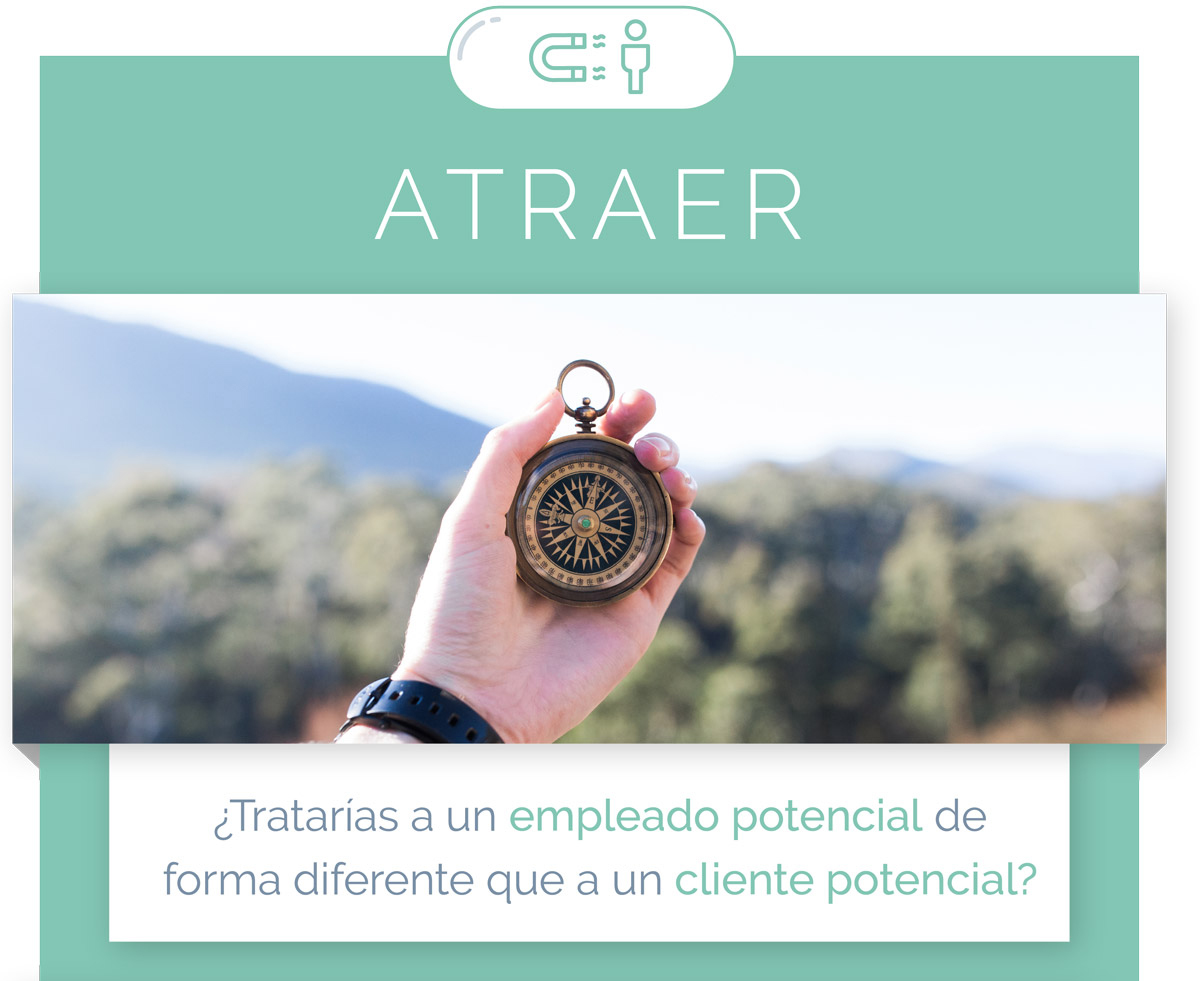 ATRAER

¿Tratarías a un empleado potencial de forma diferente que a un cliente potencial?