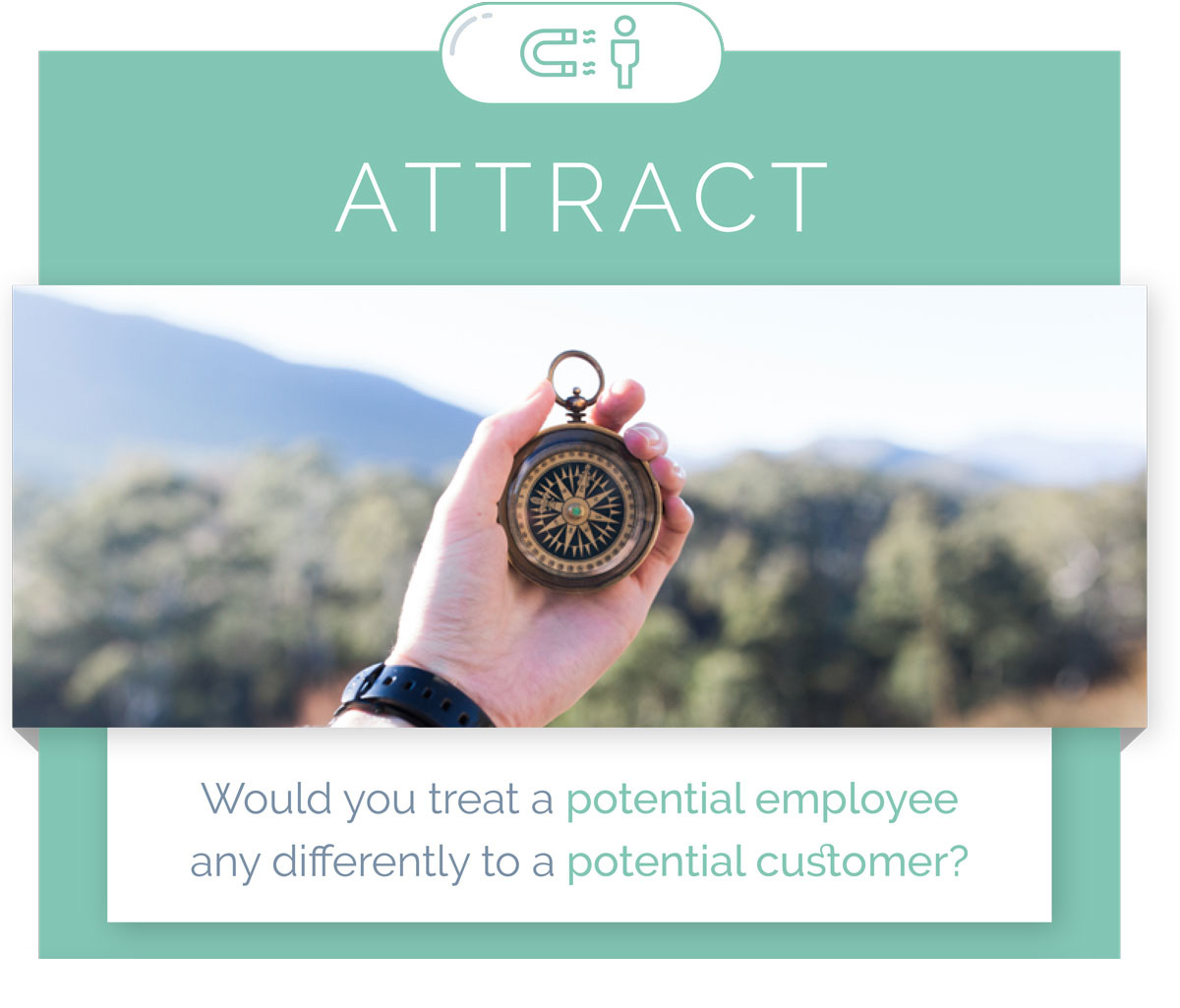 ATTRACT

Would you treat a potential employee any differently to a potential customer?