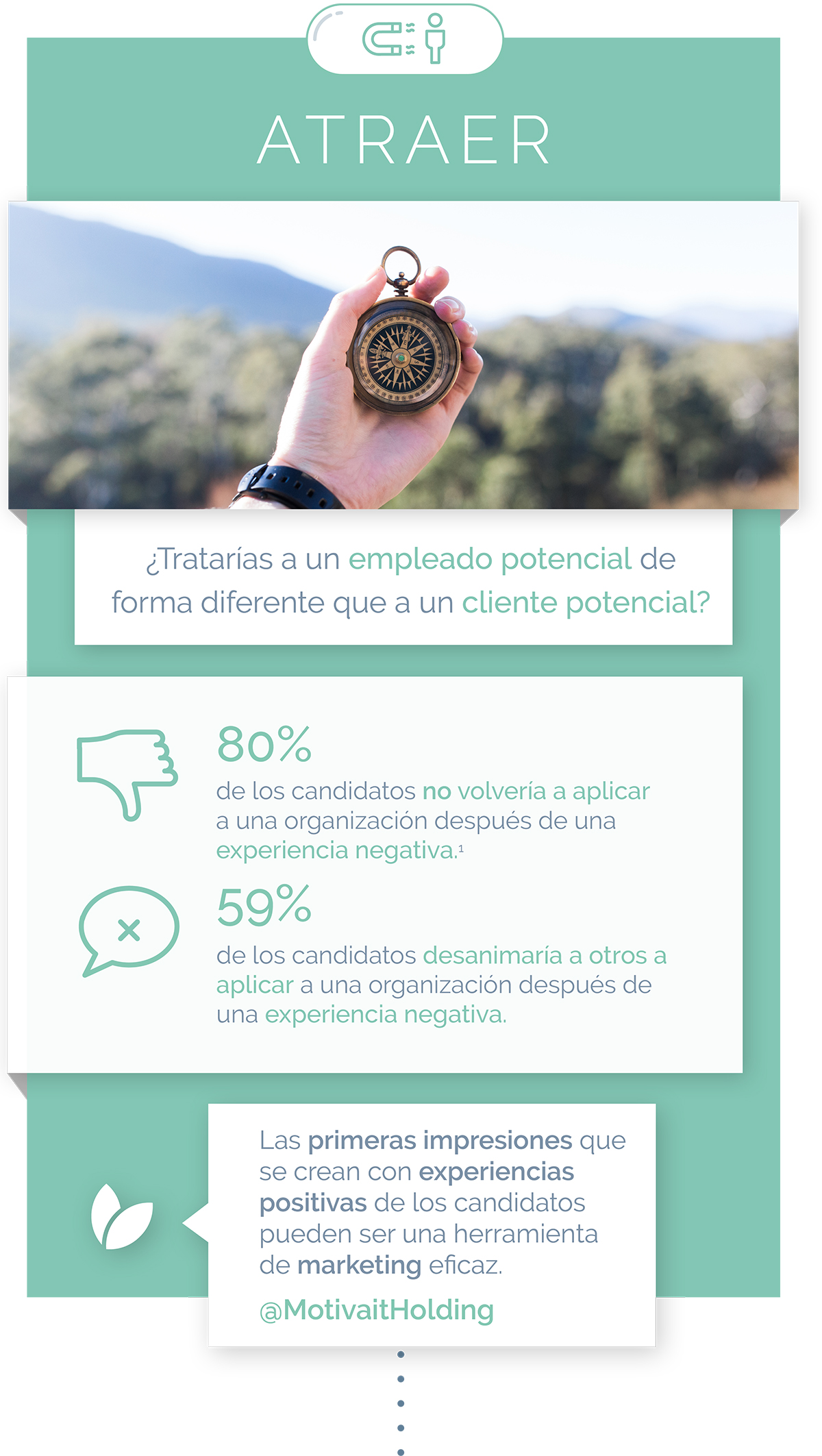 ATRAER

¿Tratarías a un empleado potencial de forma diferente que a un cliente potencial?

80%

de los candidatos no volvería a aplicar a una organización después de una experiencia negativa.$^1$

59%

de los candidatos desanimaría a otros a aplicar a una organización después de una experiencia negativa.

Las primeras impresiones que se crean con experiencias positivas de los candidatos pueden ser una herramienta de marketing eficaz.

@MotivaitHolding