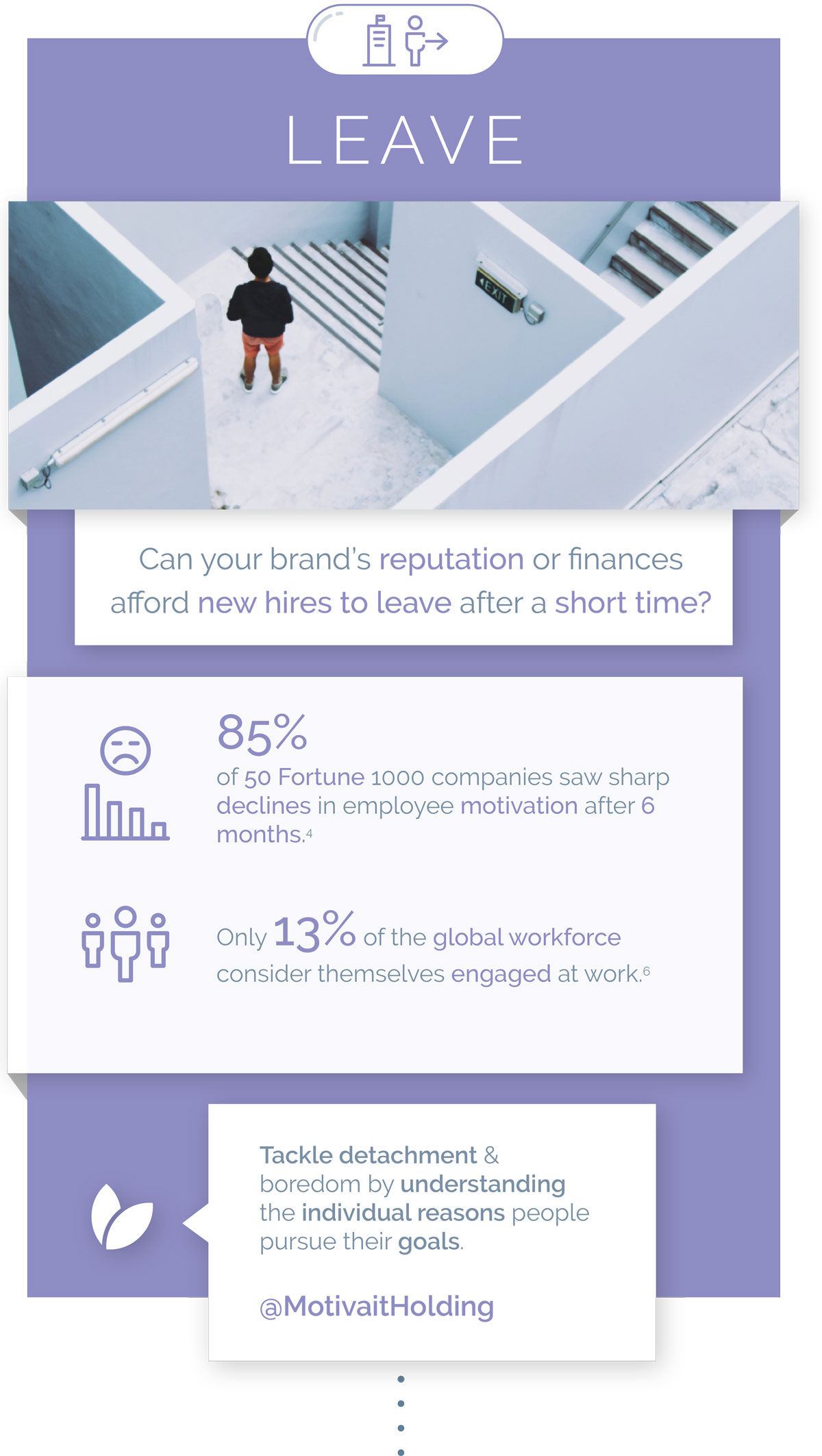 LEAVE

EXIT

Can your brand's reputation or finances afford new hires to leave after a short time?

85%
of 50 Fortune 1000 companies saw sharp declines in employee motivation after 6 months.$^4$

Only 13% of the global workforce consider themselves engaged at work.$^6$

Tackle detachment & boredom by understanding the individual reasons people pursue their goals.

@MotivaitHolding